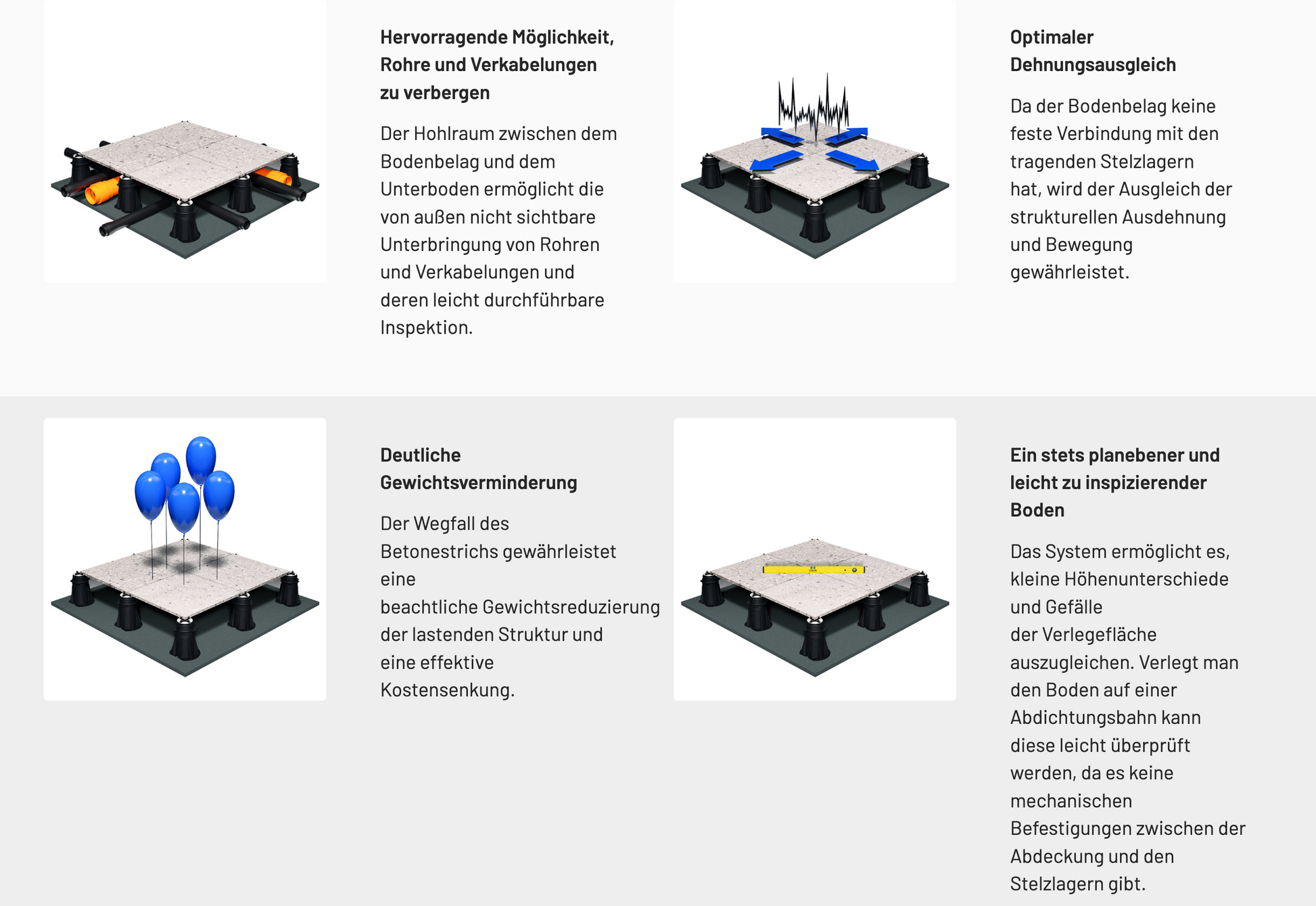 Hervorragende Möglichkeit, Rohre und Verkabelungen zu verbergen

Der Hohlraum zwischen dem Bodenbelag und dem Unterboden ermöglicht die von außen nicht sichtbare Unterbringung von Rohren und Verkabelungen und deren leicht durchführbare Inspektion.

Optimaler Dehnungsausgleich

Da der Bodenbelag keine feste Verbindung mit den tragenden Stelzlagern hat, wird der Ausgleich der strukturellen Ausdehnung und Bewegung gewährleistet.

Deutliche Gewichtsverminderung

Der Wegfall des Betonestrichs gewährleistet eine beachtliche Gewichtsreduzierung der lastenden Struktur und eine effektive Kostensenkung.

Ein stets planebener und leicht zu inspizierender Boden

Das System ermöglicht es, kleine Höhenunterschiede und Gefälle der Verlegefläche auszugleichen. Verlegt man den Boden auf einer Abdichtungsbahn kann diese leicht überprüft werden, da es keine mechanischen Befestigungen zwischen der Abdeckung und den Stelzlagern gibt.