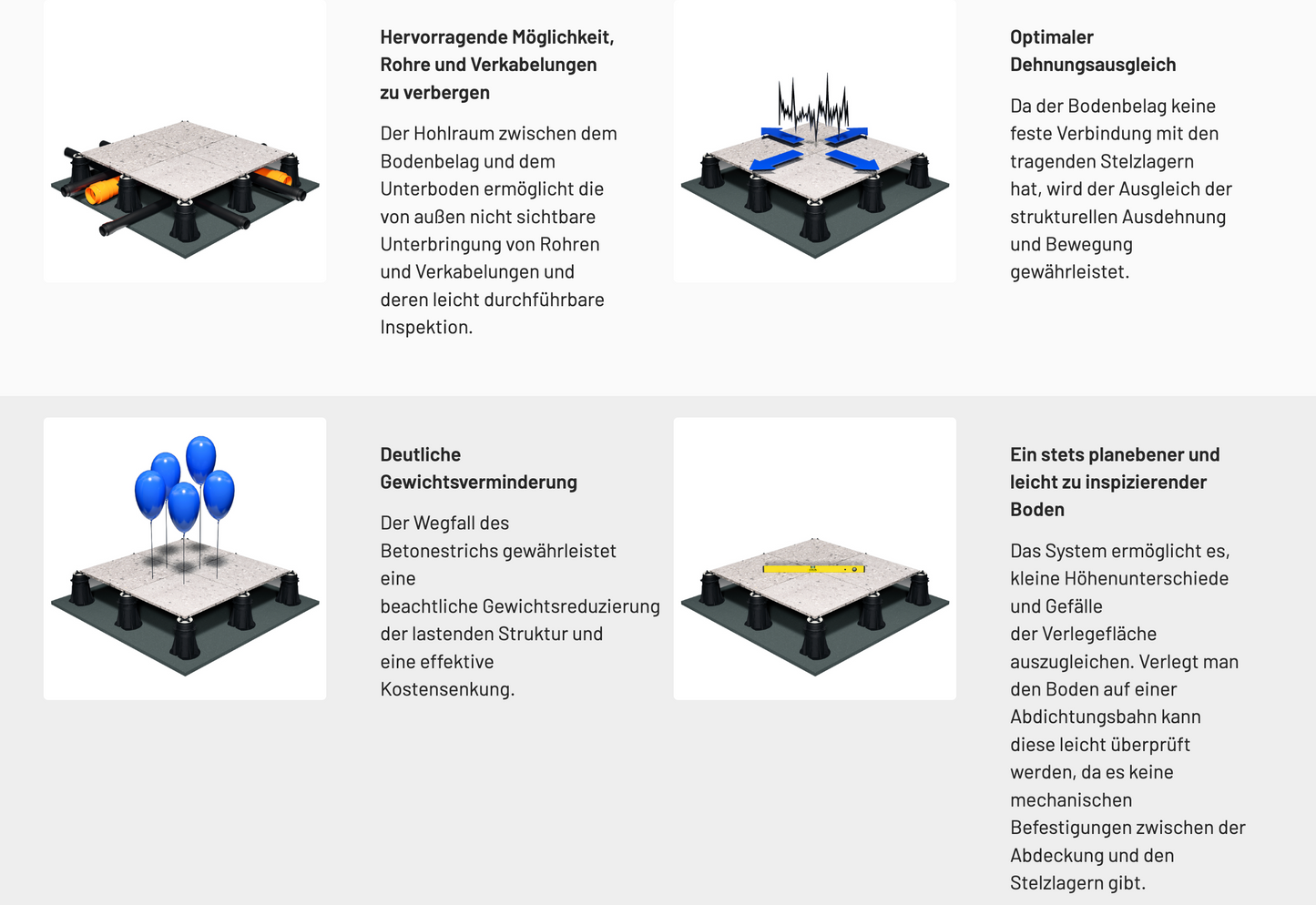 Hervorragende Möglichkeit, Rohre und Verkabelungen zu verbergen

Der Hohlraum zwischen dem Bodenbelag und dem Unterboden ermöglicht die von außen nicht sichtbare Unterbringung von Rohren und Verkabelungen und deren leicht durchführbare Inspektion.

Optimaler Dehnungsausgleich

Da der Bodenbelag keine feste Verbindung mit den tragenden Stelzlagern hat, wird der Ausgleich der strukturellen Ausdehnung und Bewegung gewährleistet.

Deutliche Gewichtsverminderung

Der Wegfall des Betonestrichs gewährleistet eine beachtliche Gewichtsreduzierung der lastenden Struktur und eine effektive Kostensenkung.

Ein stets planebener und leicht zu inspizierender Boden

Das System ermöglicht es, kleine Höhenunterschiede und Gefälle der Verlegefläche auszugleichen. Verlegt man den Boden auf einer Abdichtungsbahn kann diese leicht überprüft werden, da es keine mechanischen Befestigungen zwischen der Abdeckung und den Stelzlagern gibt.