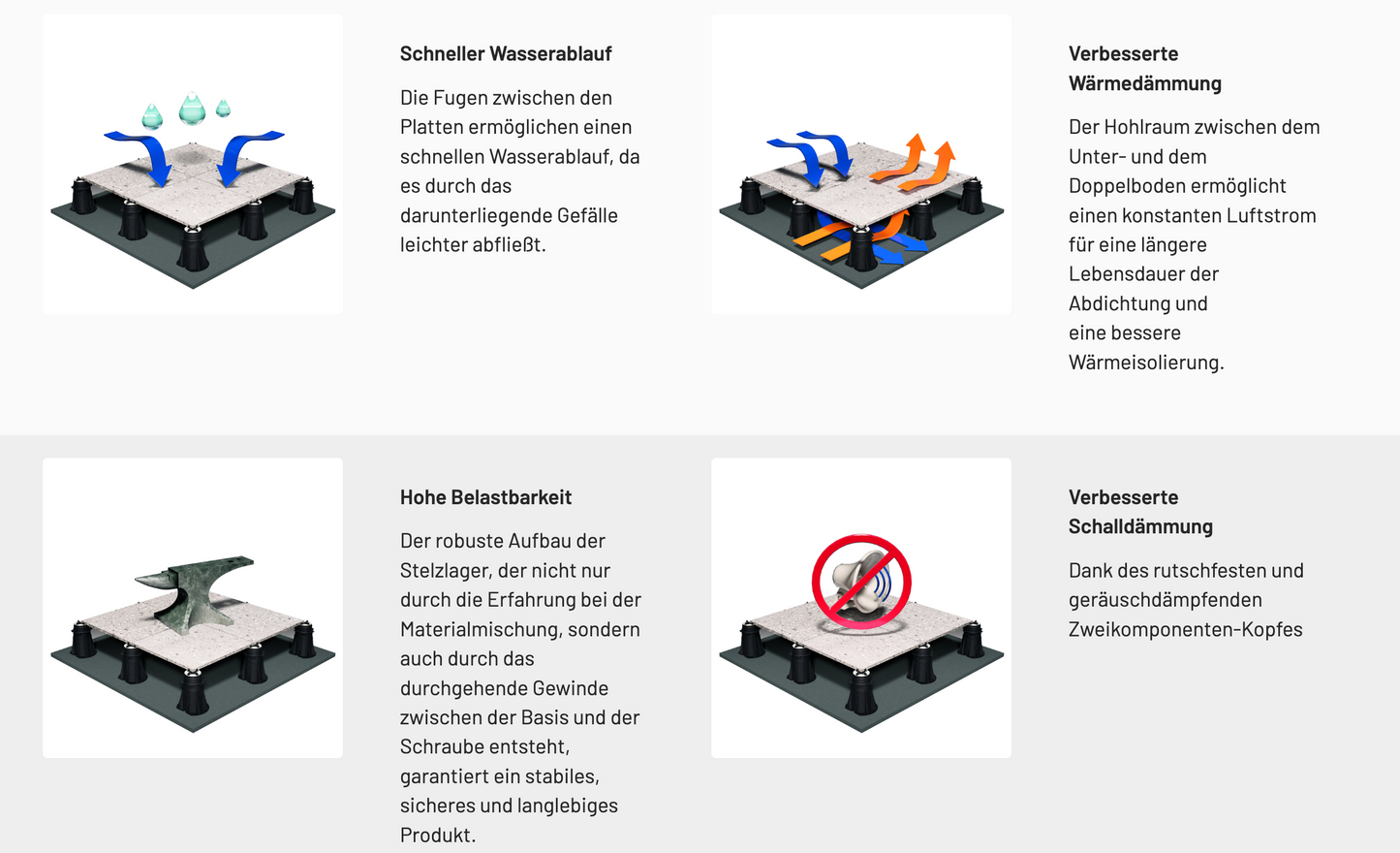 Schneller Wasserablauf

Die Fugen zwischen den Platten ermöglichen einen schnellen Wasserablauf, da es durch das darunterliegende Gefälle leichter abfließt.

Verbesserte Wärmedämmung

Der Hohlraum zwischen dem Unter- und dem Doppelboden ermöglicht einen konstanten Luftstrom für eine längere Lebensdauer der Abdichtung und eine bessere Wärmeisolierung.

Hohe Belastbarkeit

Der robuste Aufbau der Stelzlager, der nicht nur durch die Erfahrung bei der Materialmischung, sondern auch durch das durchgehende Gewinde zwischen der Basis und der Schraube entsteht, garantiert ein stabiles, sicheres und langlebiges Produkt.

Verbesserte Schalldämmung

Dank des rutschfesten und geräuschdämpfenden Zweikomponenten-Kopfes