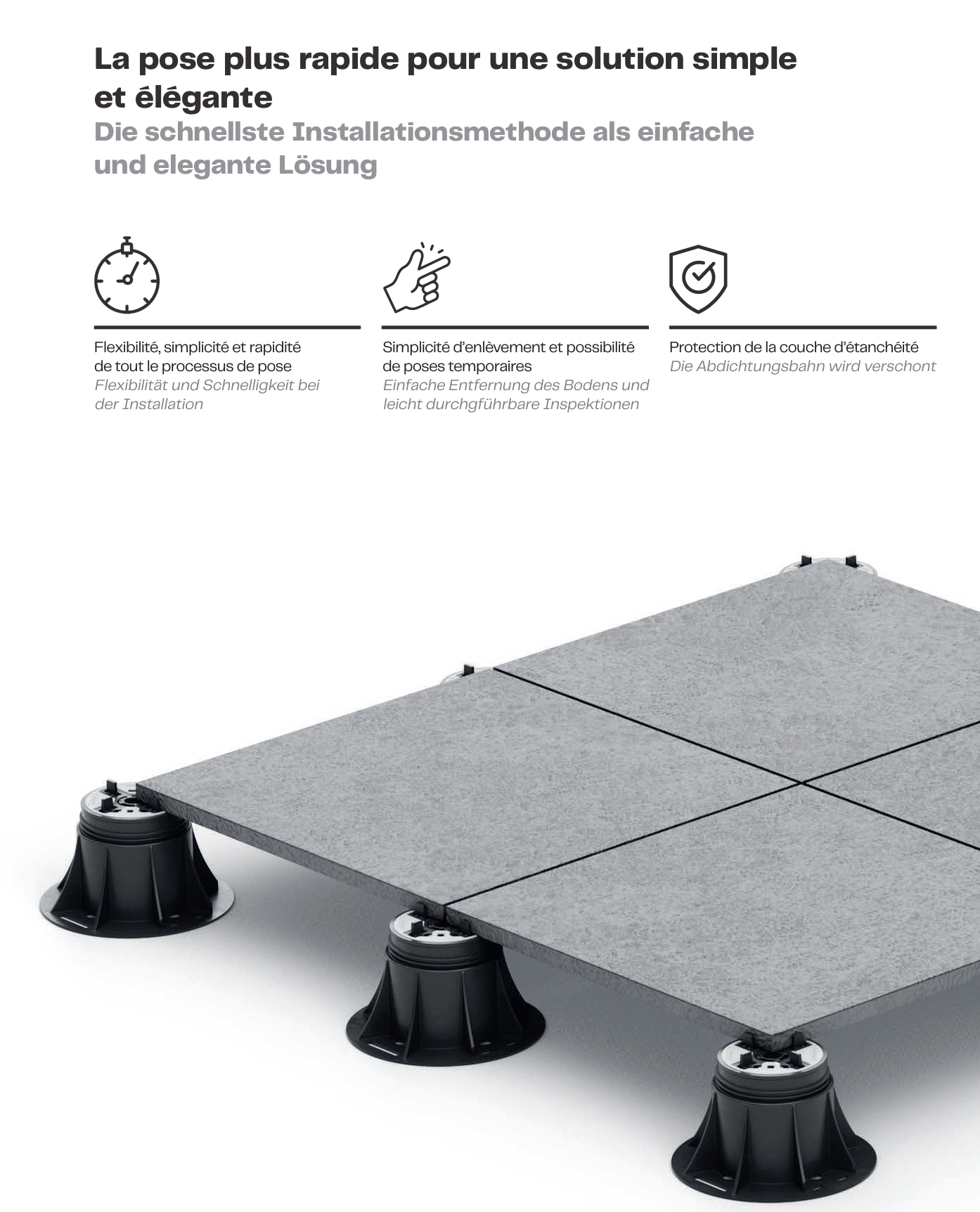 La pose plus rapide pour une solution simple et élégante
Die schnellste Installationsmethode als einfache und elegante Lösung

Flexibilité, simplicité et rapidité de tout le processus de pose
Flexibilität und Schnelligkeit bei der Installation

Simplicité d'enlèvement et possibilité de poses temporaires
Einfache Entfernung des Bodens und leicht durchgführbare Inspektionen

Protection de la couche d'étanchéité
Die Abdichtungsbahn wird verschont