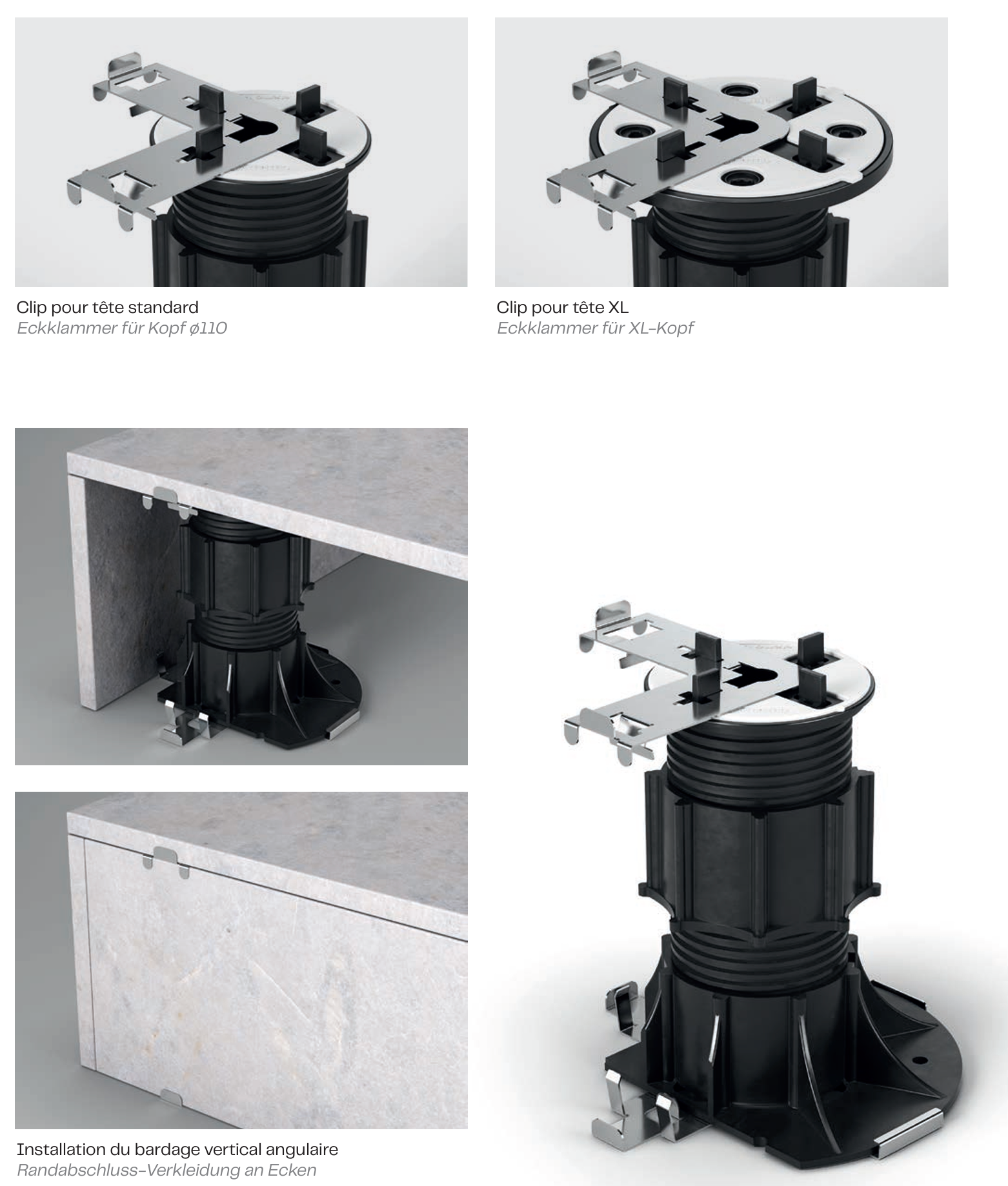 Clip pour tête standard
Eckklammer für Kopf ø110

Clip pour tête XL
Eckklammer für XL-Kopf

Installation du bardage vertical angulaire
Randabschluss-Verkleidung an Ecken