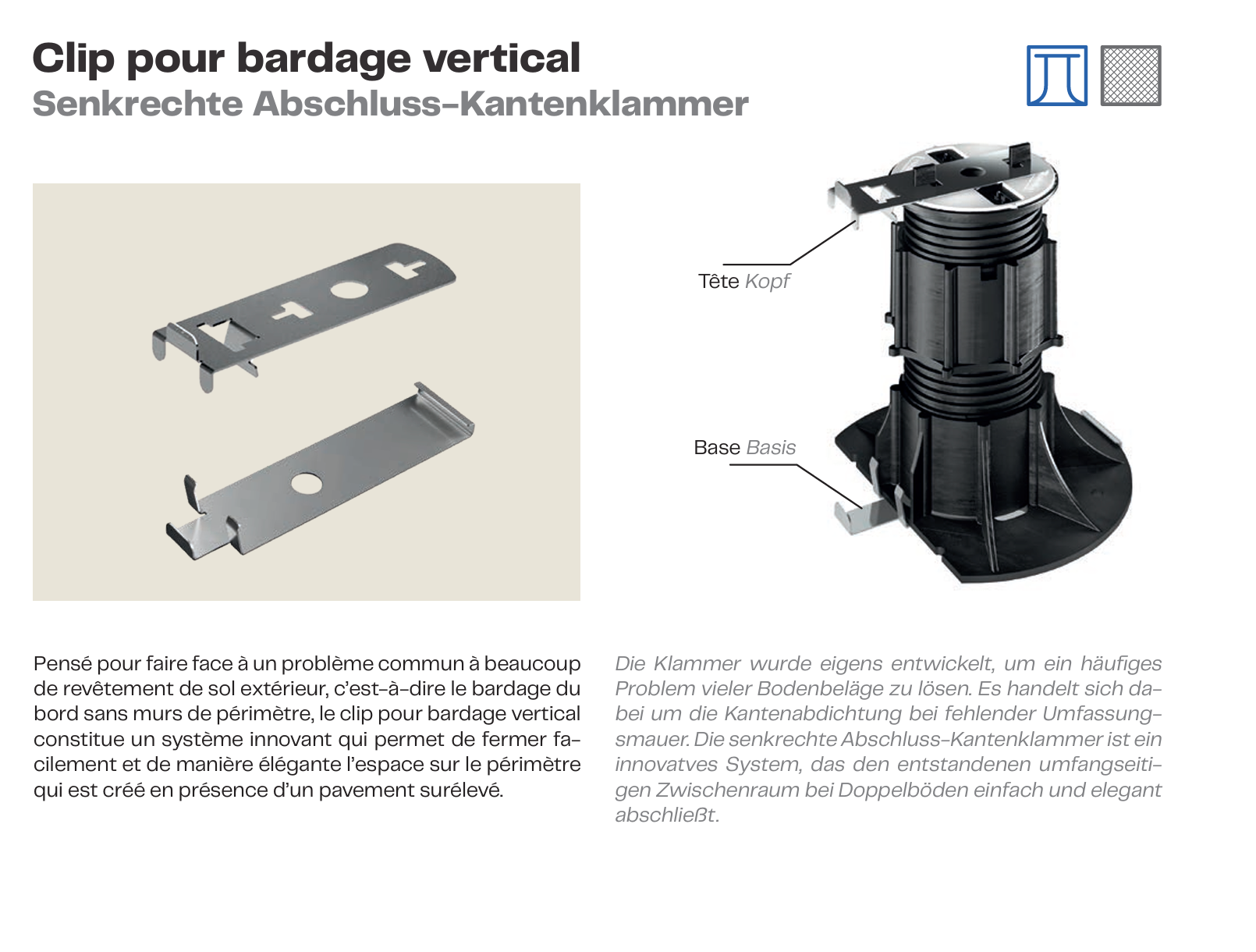 Clip pour bardage vertical
Senkrechte Abschluss-Kantenklammer

Tête Kopf

Base Basis

Pensé pour faire face à un problème commun à beaucoup de revêtement de sol extérieur, c'est-à-dire le bardage du bord sans murs de périmètre, le clip pour bardage vertical constitue un système innovant qui permet de fermer facilement et de manière élégante l'espace sur le périmètre qui est créé en présence d'un pavement surélevé.

Die Klammer wurde eigens entwickelt, um ein häufiges Problem vieler Bodenbeläge zu lösen. Es handelt sich dabei um die Kantenabdichtung bei fehlender Umfassungsmauer. Die senkrechte Abschluss-Kantenklammer ist ein innovatves System, das den entstandenen umfangseitigen Zwischenraum bei Doppelböden einfach und elegant abschließt.