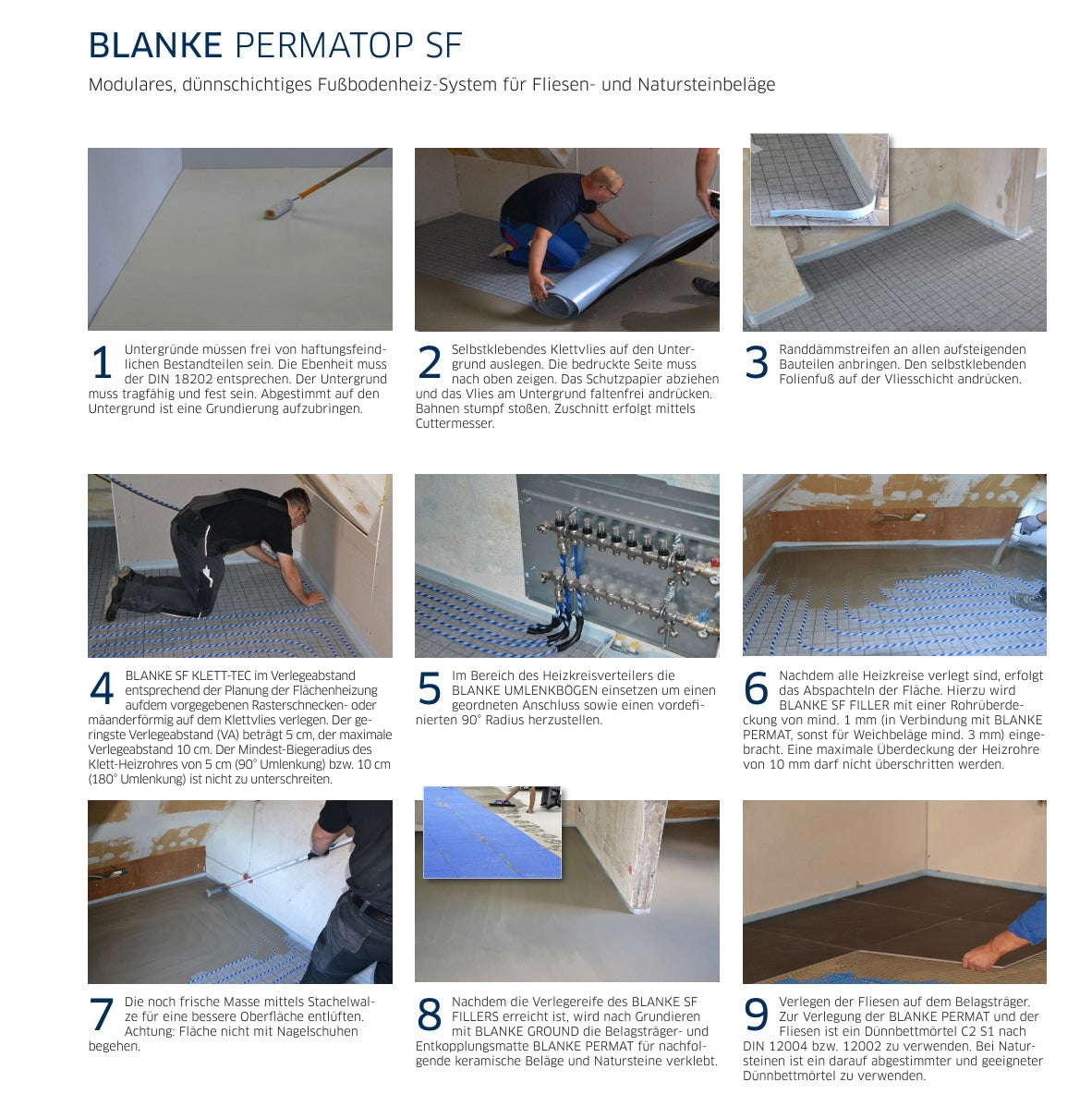 BLANKE PERMATOP SF

Modulares, dünnschichtiges Fußbodenheiz-System für Fliesen- und Natursteinbeläge

1 Untergründe müssen frei von haftungsfeindlichen Bestandteilen sein. Die Ebenheit muss der DIN 18202 entsprechen. Der Untergrund muss tragfähig und fest sein. Abgestimmt auf den Untergrund ist eine Grundierung aufzubringen.

2 Selbstklebendes Klettvlies auf den Untergrund auslegen. Die bedruckte Seite muss nach oben zeigen. Das Schutzpapier abziehen und das Vlies am Untergrund faltenfrei andrücken. Bahnen stumpf stoßen. Zuschnitt erfolgt mittels Cuttermesser.

3 Randdämmstreifen an allen aufsteigenden Bauteilen anbringen. Den selbstklebenden Folienfuß auf der Vliesschicht andrücken.

4 BLANKE SF KLETT-TEC im Verlegeabstand entsprechend der Planung der Flächenheizung aufdem vorgegebenen Rasterschnecken- oder mäanderförmig auf dem Klettvlies verlegen. Der geringste Verlegeabstand (VA) beträgt 5 cm, der maximale Verlegeabstand 10 cm. Der Mindest-Biegeradius des Klett-Heizrohres von 5 cm (90° Umlenkung) bzw. 10 cm (180° Umlenkung) ist nicht zu unterschreiten.

5 Im Bereich des Heizkreisverteilers die BLANKE UMLENKBÖGEN einsetzen um einen geordneten Anschluss sowie einen vordefinierten 90° Radius herzustellen.

6 Nachdem alle Heizkreise verlegt sind, erfolgt das Abspachteln der Fläche. Hierzu wird BLANKE SF FILLER mit einer Rohrüberdeckung von mind. 1 mm (in Verbindung mit BLANKE PERMAT, sonst für Weichbeläge mind. 3 mm) eingebracht. Eine maximale Überdeckung der Heizrohre von 10 mm darf nicht überschritten werden.

7 Die noch frische Masse mittels Stachelwalze für eine bessere Oberfläche entlüften. Achtung: Fläche nicht mit Nagelschuhen begehen.

8 Nachdem die Verlegereife des BLANKE SF FILLERS erreicht ist, wird nach Grundieren mit BLANKE GROUND die Belagsträger- und Entkopplungsmatte BLANKE PERMAT für nachfolgende keramische Beläge und Natursteine verklebt.

9 Verlegen der Fliesen auf dem Belagsträger. Zur Verlegung der BLANKE PERMAT und der Fliesen ist ein Dünnbettmörtel C2 S1 nach DIN 12004 bzw. 12002 zu verwenden. Bei Natursteinen ist ein darauf abgestimmter und geeigneter Dünnbettmörtel zu verwenden.